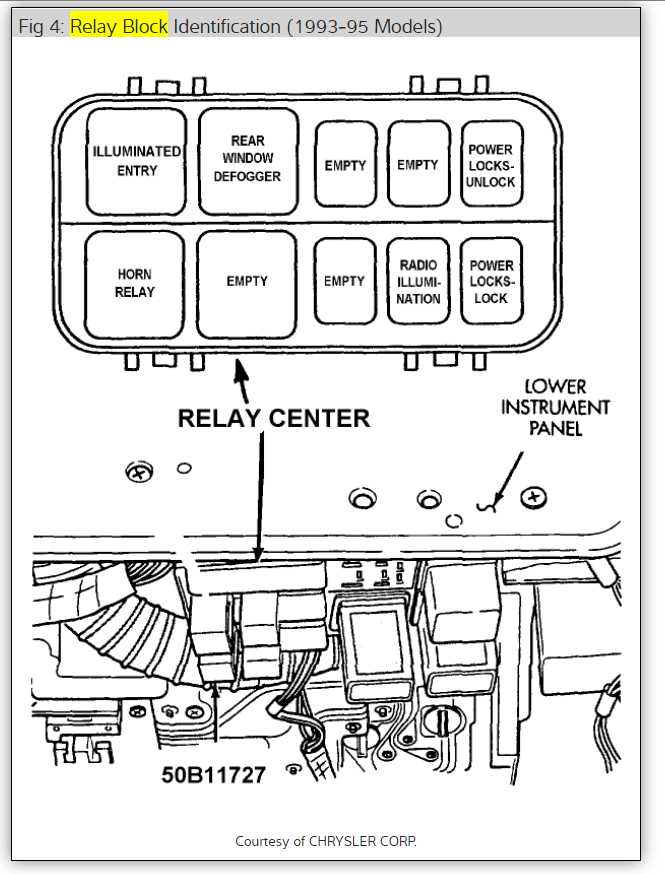 Fig 4: Relay Block Identification (1993-95 Models)

ILLUMINATED ENTRY

REAR WINDOW DEFOGGER

EMPTY

EMPTY

POWER LOCKS-UNLOCK

HORN RELAY

EMPTY

EMPTY

RADIO ILLUMINATION

POWER LOCKS-LOCK

RELAY CENTER

LOWER INSTRUMENT PANEL

50B11727

Courtesy of CHRYSLER CORP.