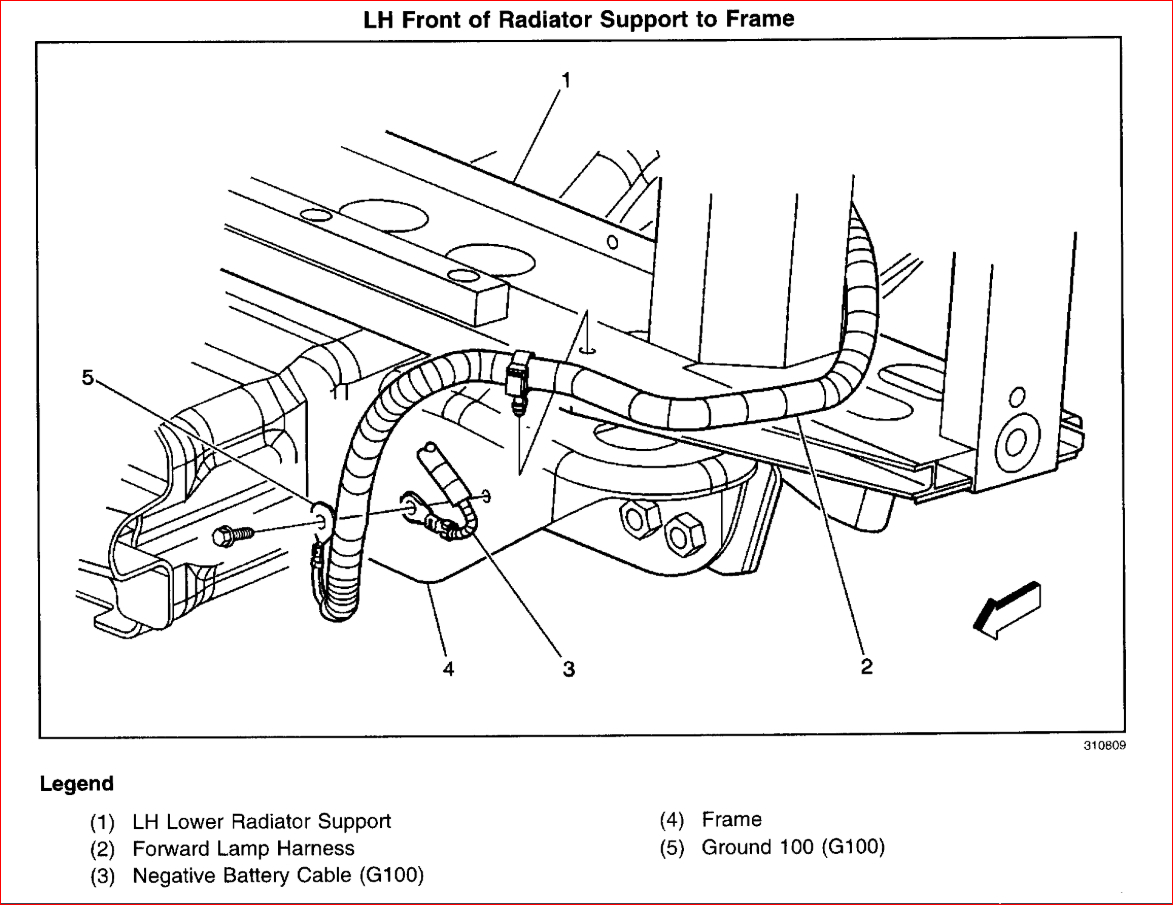 LH Front of Radiator Support to Frame

1

5

4

3

2

310809

Legend

(1) LH Lower Radiator Support
(2) Forward Lamp Harness
(3) Negative Battery Cable (G100)

(4) Frame
(5) Ground 100 (G100)