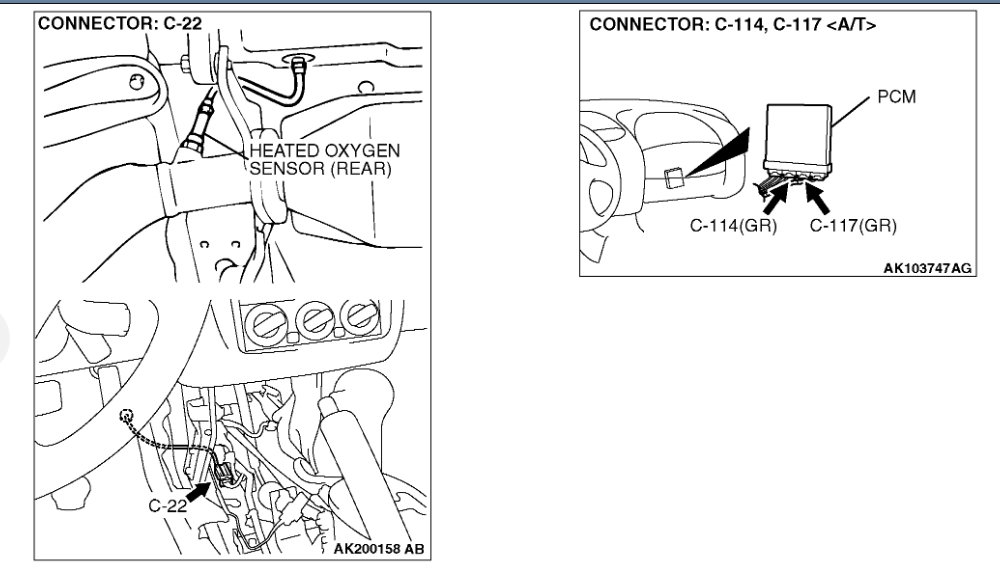 CONNECTOR: C-22

HEATED OXYGEN SENSOR (REAR)

C-22

AK200158 AB

CONNECTOR: C-114, C-117 <A/T>

PCM

C-114(GR)

C-117(GR)

AK103747AG