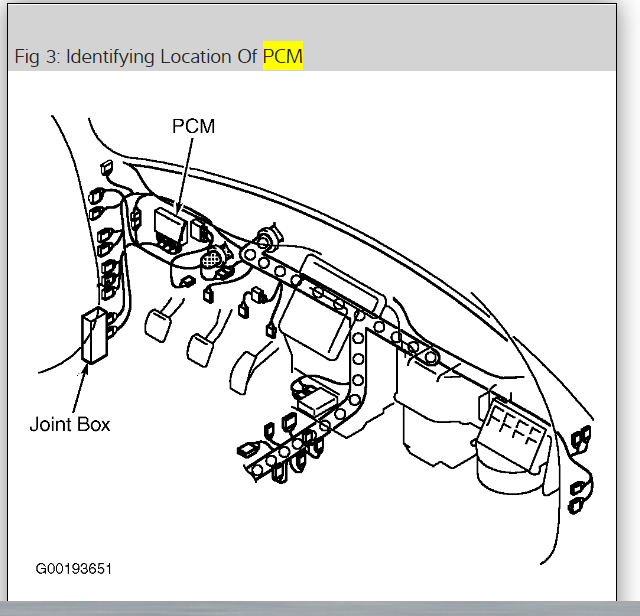 Fig 3: Identifying Location Of PCM

PCM

Joint Box

G00193651