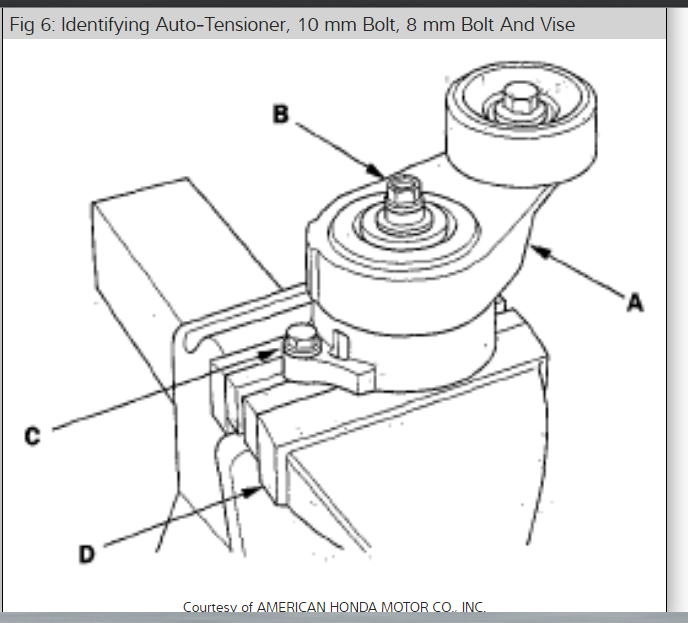 Fig 6: Identifying Auto-Tensioner, 10 mm Bolt, 8 mm Bolt And Vise

B

A

C

D

Courtesy of AMERICAN HONDA MOTOR CO., INC.