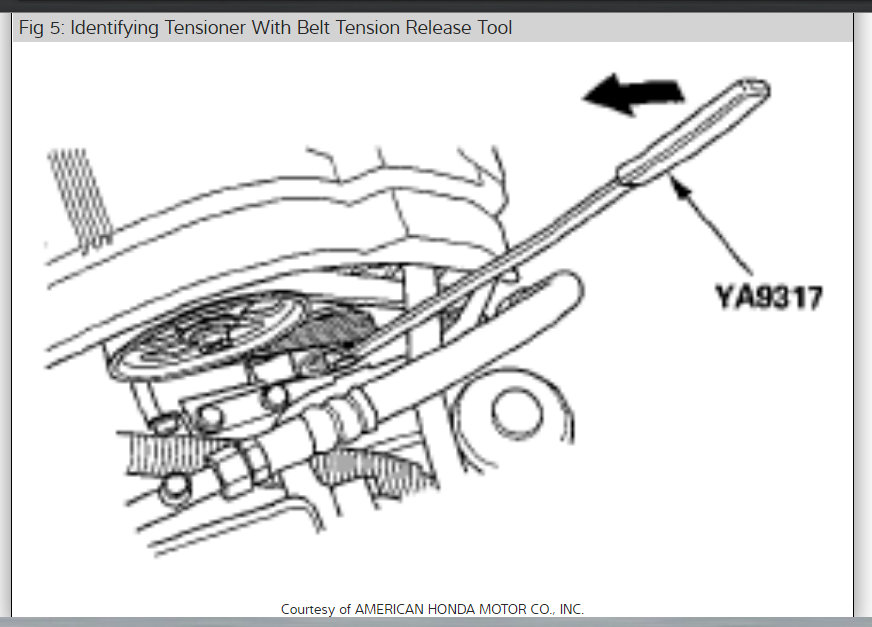 Fig 5: Identifying Tensioner With Belt Tension Release Tool

YA9317

Courtesy of AMERICAN HONDA MOTOR CO., INC.