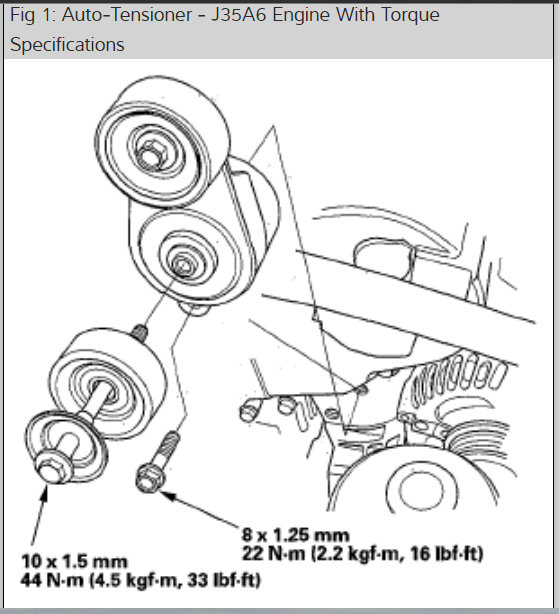 Fig 1: Auto-Tensioner - J35A6 Engine With Torque Specifications

8 x 1.25 mm
22 N·m (2.2 kgf·m, 16 lbf·ft)

10 x 1.5 mm
44 N·m (4.5 kgf·m, 33 lbf·ft)