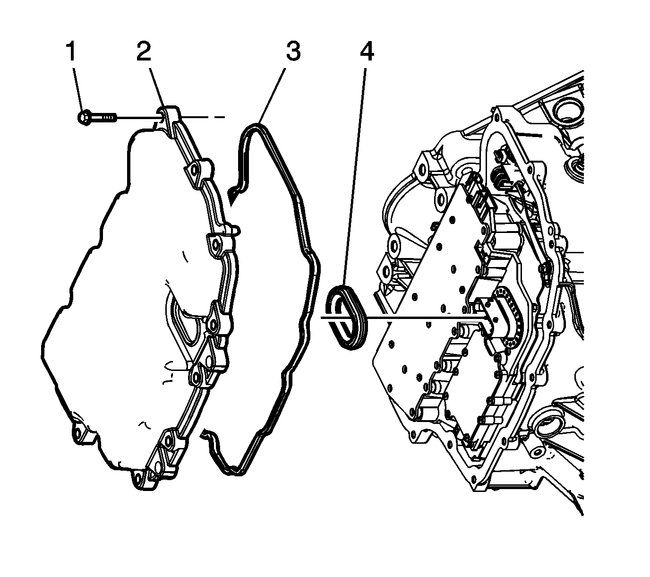 1 2 3 4