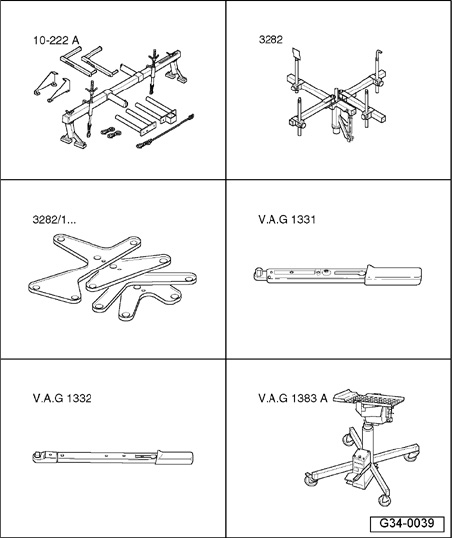 10-222 A

3282

3282/1...

V.A.G 1331

V.A.G 1332

V.A.G 1383 A

G34-0039