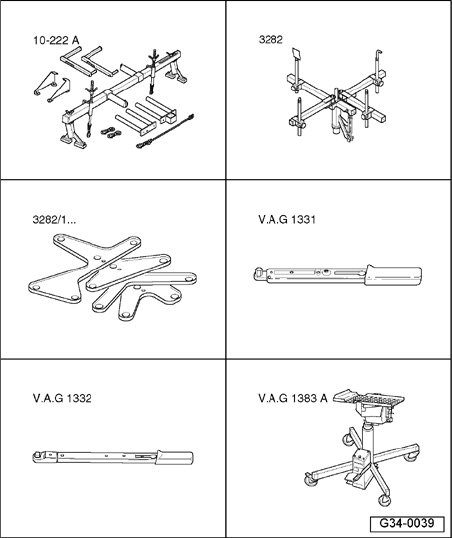 10-222 A

3282

3282/1...

V.A.G 1331

V.A.G 1332

V.A.G 1383 A

G34-0039