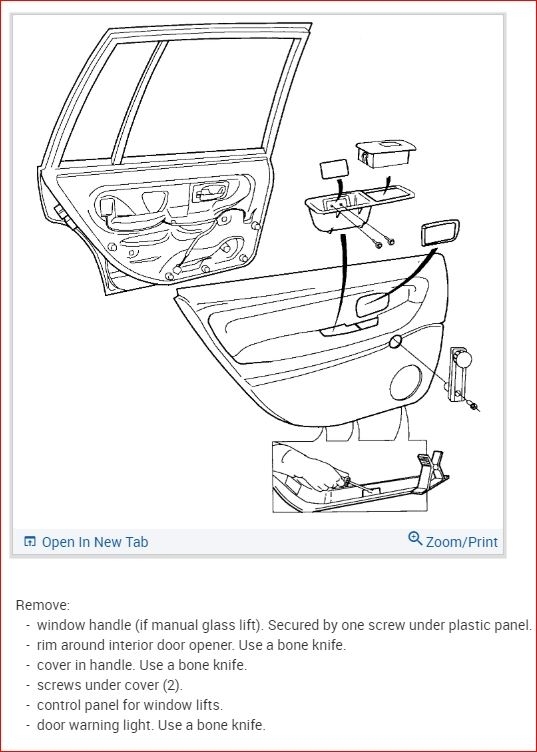 Open In New Tab
Zoom/Print

Remove:
- window handle (if manual glass lift). Secured by one screw under plastic panel.
- rim around interior door opener. Use a bone knife.
- cover in handle. Use a bone knife.
- screws under cover (2).
- control panel for window lifts.
- door warning light. Use a bone knife.