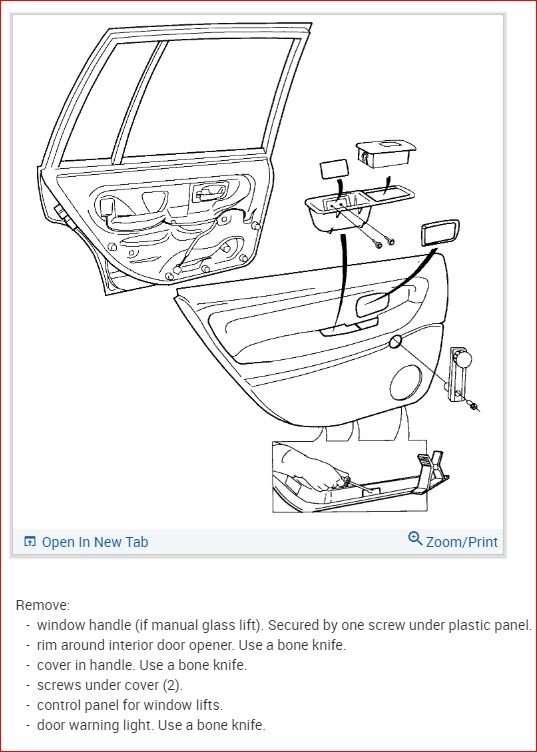 Open In New Tab

Zoom/Print

Remove:
- window handle (if manual glass lift). Secured by one screw under plastic panel.
- rim around interior door opener. Use a bone knife.
- cover in handle. Use a bone knife.
- screws under cover (2).
- control panel for window lifts.
- door warning light. Use a bone knife.