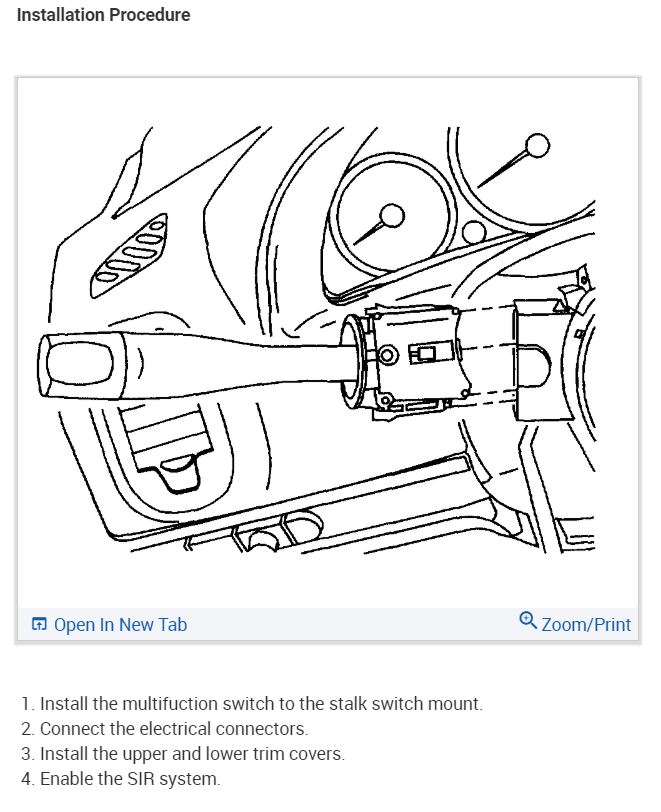 Installation Procedure

Open In New Tab

Zoom/Print

1. Install the multifuction switch to the stalk switch mount.
2. Connect the electrical connectors.
3. Install the upper and lower trim covers.
4. Enable the SIR system.