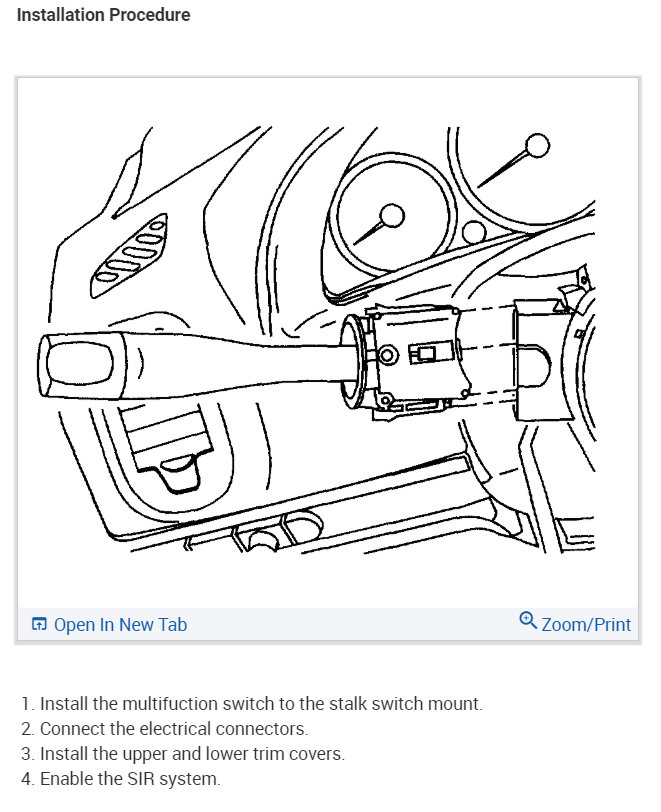 Installation Procedure

Open In New Tab

Zoom/Print

1. Install the multifuction switch to the stalk switch mount.
2. Connect the electrical connectors.
3. Install the upper and lower trim covers.
4. Enable the SIR system.