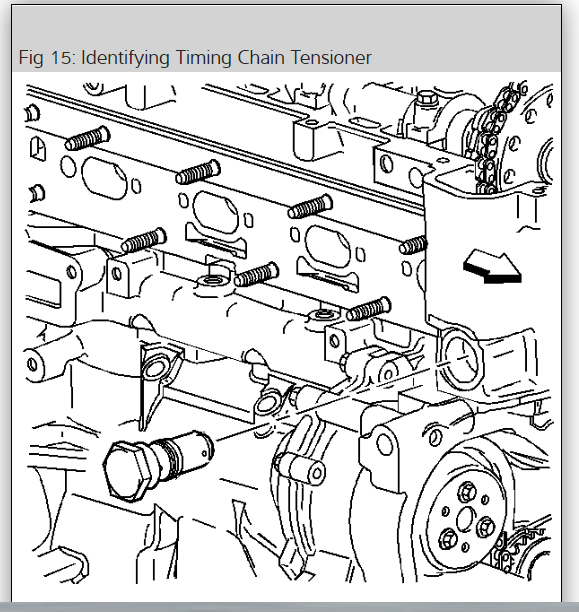 Fig 15: Identifying Timing Chain Tensioner