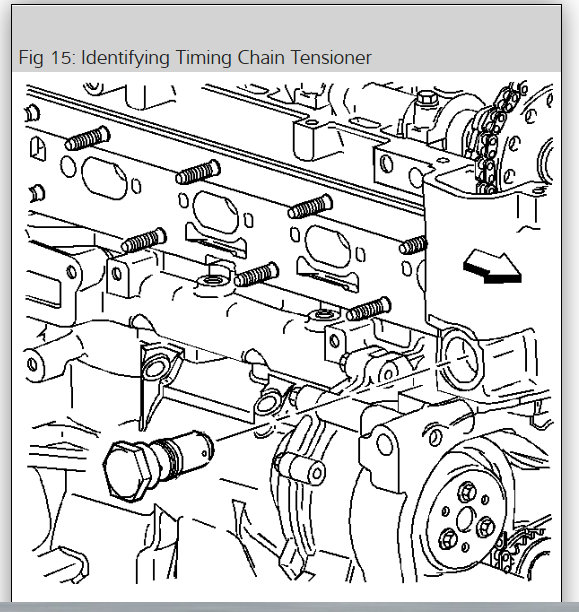 Fig 15: Identifying Timing Chain Tensioner