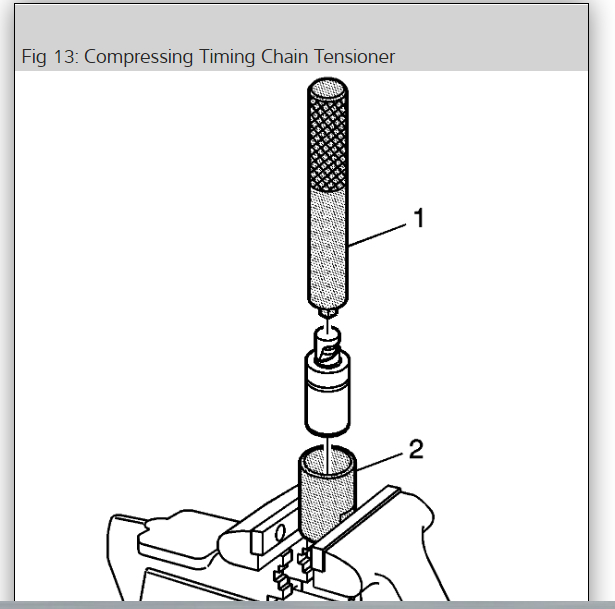 Fig 13: Compressing Timing Chain Tensioner

1

2