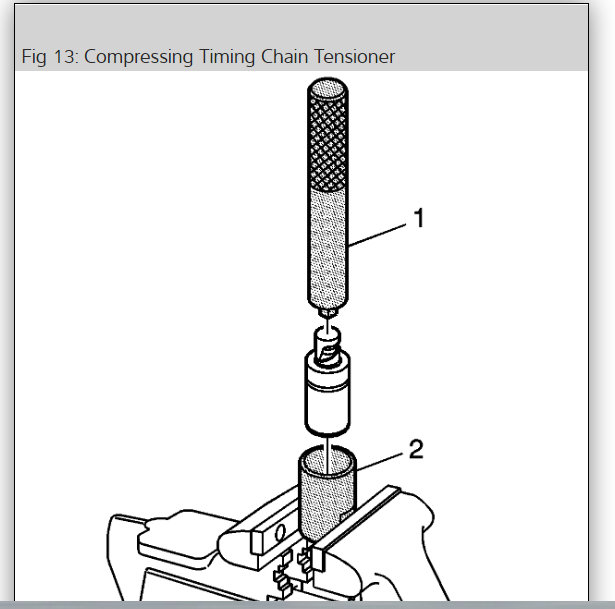 Fig 13: Compressing Timing Chain Tensioner

1

2