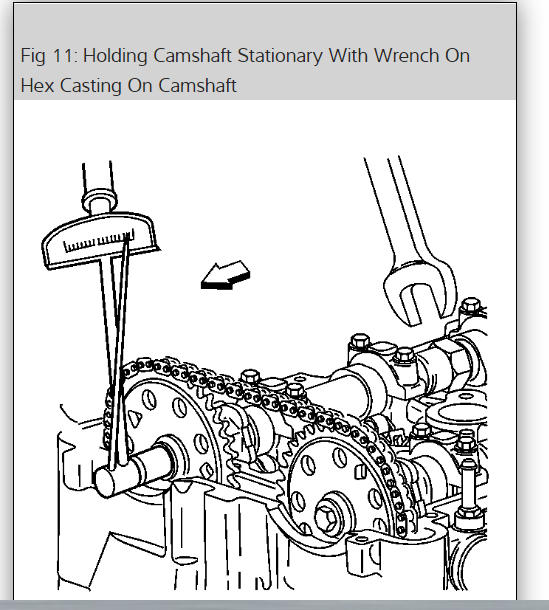 Fig 11: Holding Camshaft Stationary With Wrench On Hex Casting On Camshaft