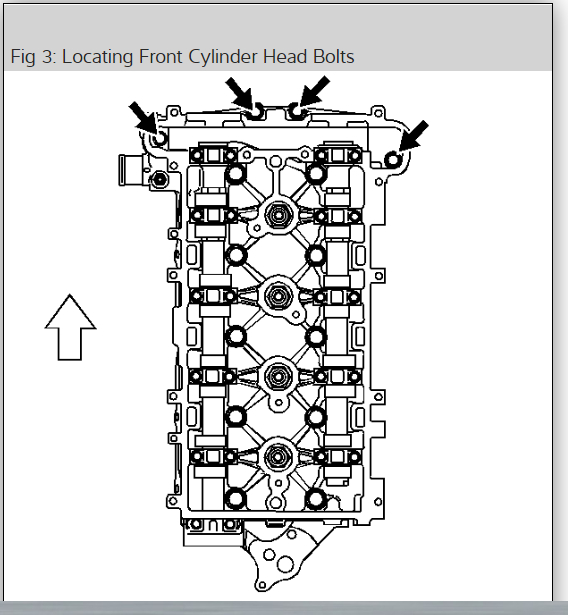 Fig 3: Locating Front Cylinder Head Bolts