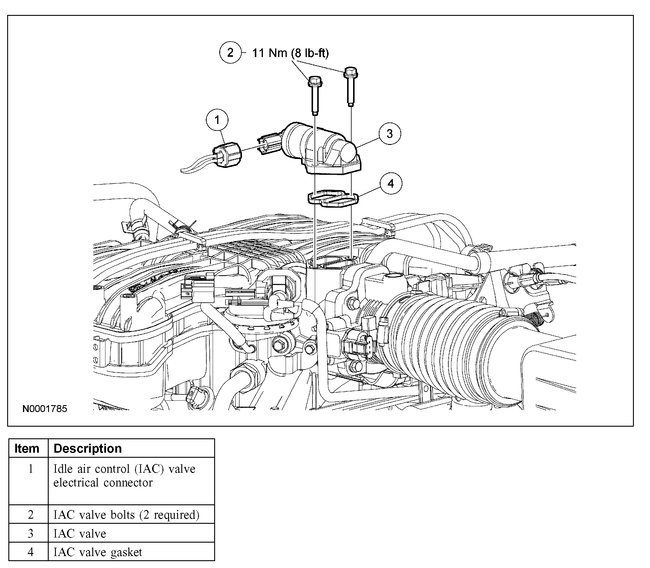 2 11 Nm (8 lb-ft)

1

3

4

N0001785

| Item | Description |
|---|---|
| 1 | Idle air control (IAC) valve electrical connector |
| 2 | IAC valve bolts (2 required) |
| 3 | IAC valve |
| 4 | IAC valve gasket |