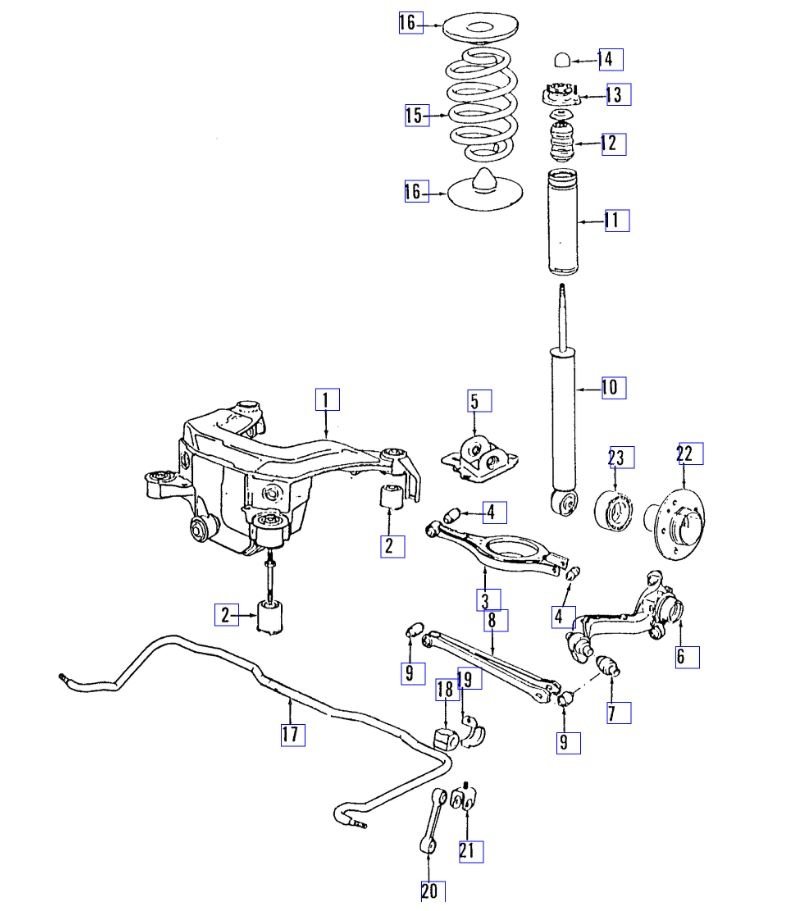 16
14
13
15
12
16
11
10
1
5
23
22
4
2
3
4
2
8
6
9
18
19
7
17
9
21
20