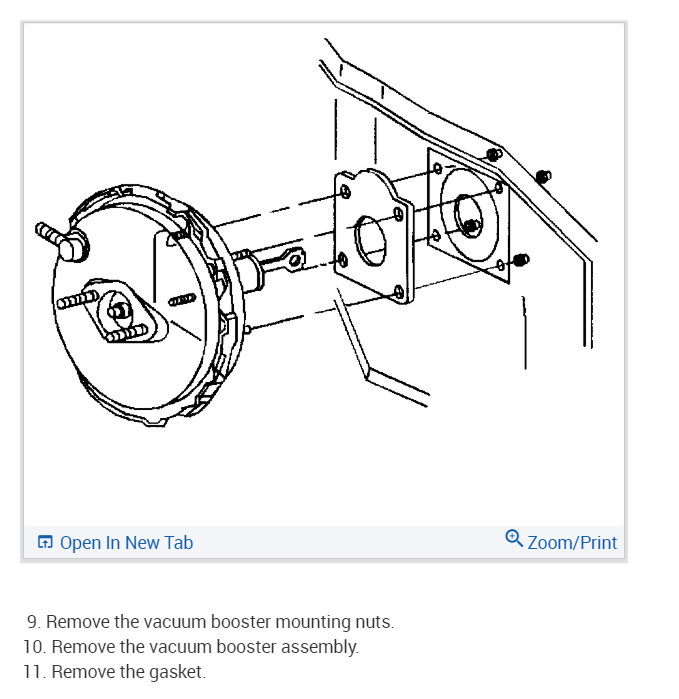 Open In New Tab

Zoom/Print

9. Remove the vacuum booster mounting nuts.
10. Remove the vacuum booster assembly.
11. Remove the gasket.