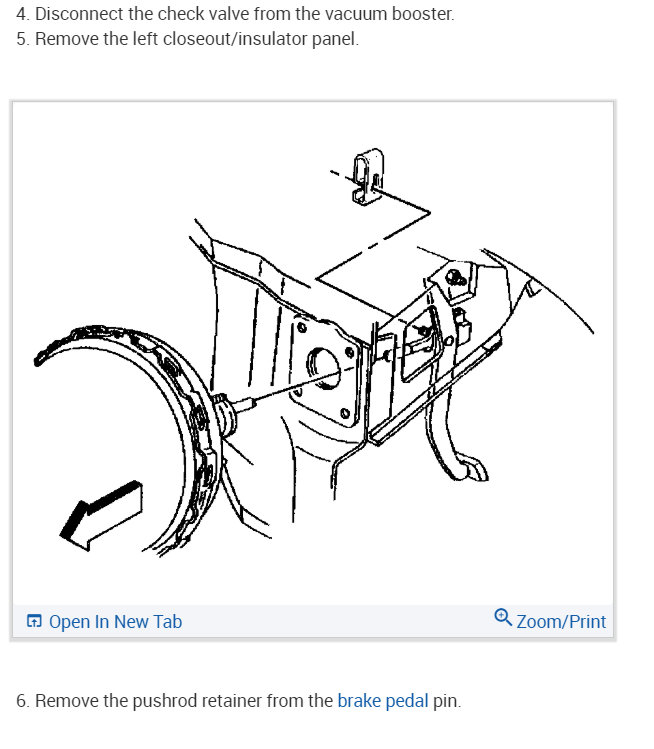 4. Disconnect the check valve from the vacuum booster.
5. Remove the left closeout/insulator panel.

Open In New Tab Zoom/Print

6. Remove the pushrod retainer from the brake pedal pin.