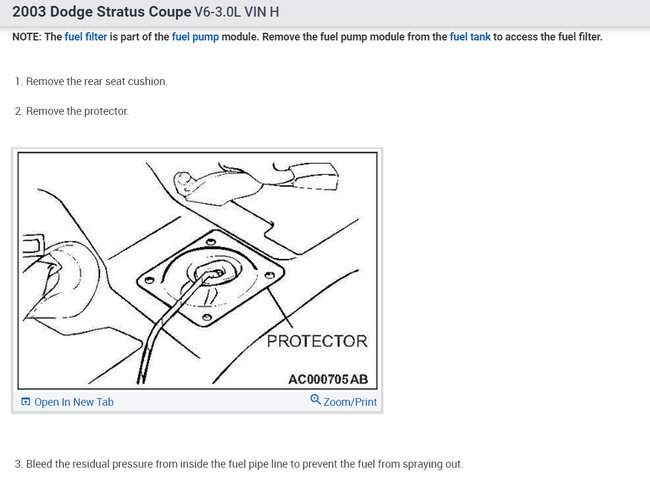 2003 Dodge Stratus Coupe V6-3.0L VIN H

NOTE: The fuel filter is part of the fuel pump module. Remove the fuel pump module from the fuel tank to access the fuel filter.

1. Remove the rear seat cushion.

2. Remove the protector.

PROTECTOR

AC000705AB

Open In New Tab

Zoom/Print

3. Bleed the residual pressure from inside the fuel pipe line to prevent the fuel from spraying out.