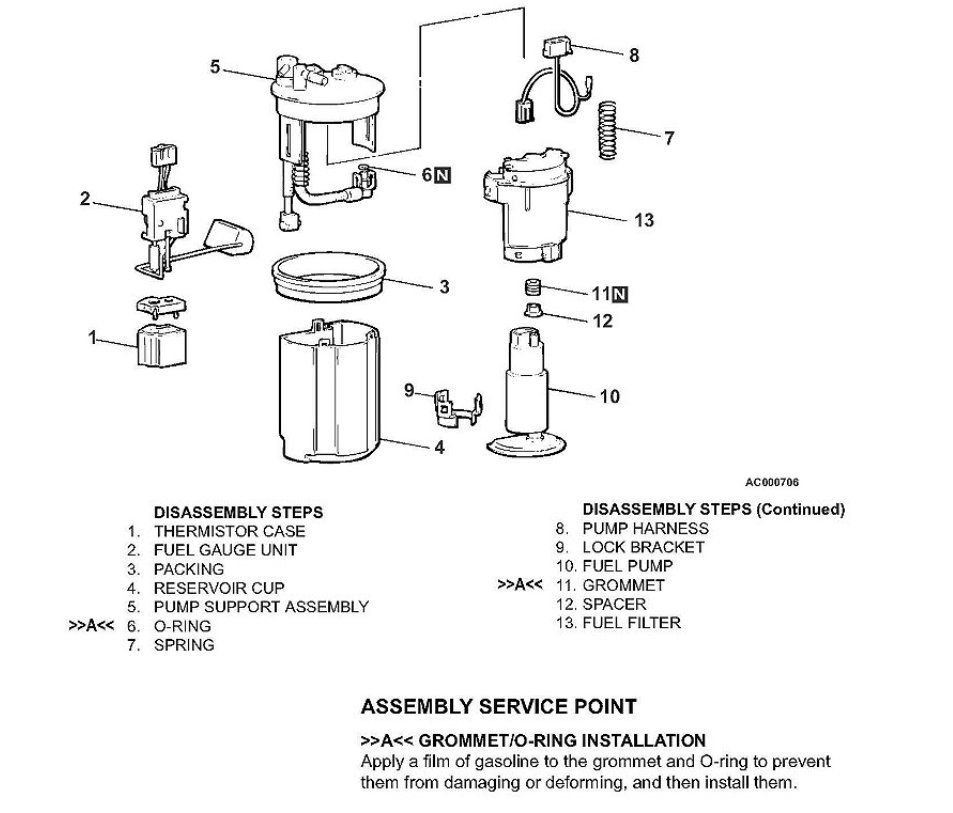 5
8
7
6 N
2
13
3
11 N
12
1
9
10
4
AC000706

DISASSEMBLY STEPS
1. THERMISTOR CASE
2. FUEL GAUGE UNIT
3. PACKING
4. RESERVOIR CUP
5. PUMP SUPPORT ASSEMBLY
>>A<< 6. O-RING
7. SPRING

DISASSEMBLY STEPS (Continued)
8. PUMP HARNESS
9. LOCK BRACKET
10. FUEL PUMP
>>A<< 11. GROMMET
12. SPACER
13. FUEL FILTER

ASSEMBLY SERVICE POINT

>>A<< GROMMET/O-RING INSTALLATION
Apply a film of gasoline to the grommet and O-ring to prevent them from damaging or deforming, and then install them.