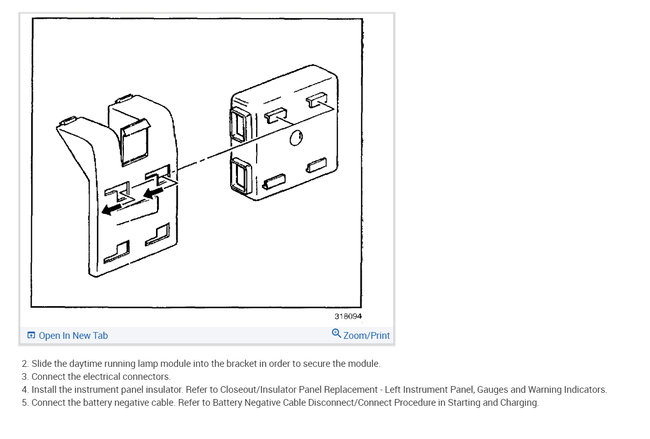 318094

Open In New Tab

Zoom/Print

2. Slide the daytime running lamp module into the bracket in order to secure the module.
3. Connect the electrical connectors.
4. Install the instrument panel insulator. Refer to Closeout/Insulator Panel Replacement - Left Instrument Panel, Gauges and Warning Indicators.
5. Connect the battery negative cable. Refer to Battery Negative Cable Disconnect/Connect Procedure in Starting and Charging.