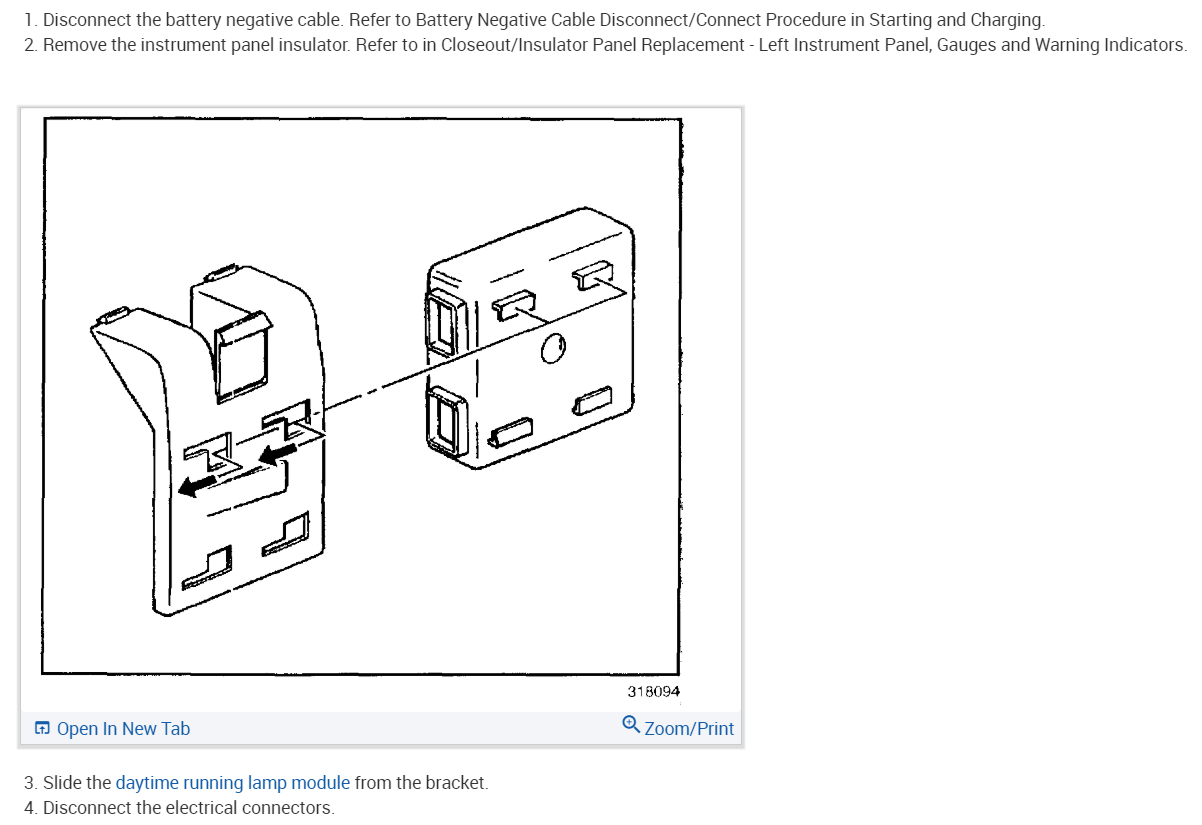 1. Disconnect the battery negative cable. Refer to Battery Negative Cable Disconnect/Connect Procedure in Starting and Charging.
2. Remove the instrument panel insulator. Refer to in Closeout/Insulator Panel Replacement - Left Instrument Panel, Gauges and Warning Indicators.

318094

Open In New Tab

Zoom/Print

3. Slide the daytime running lamp module from the bracket.
4. Disconnect the electrical connectors.