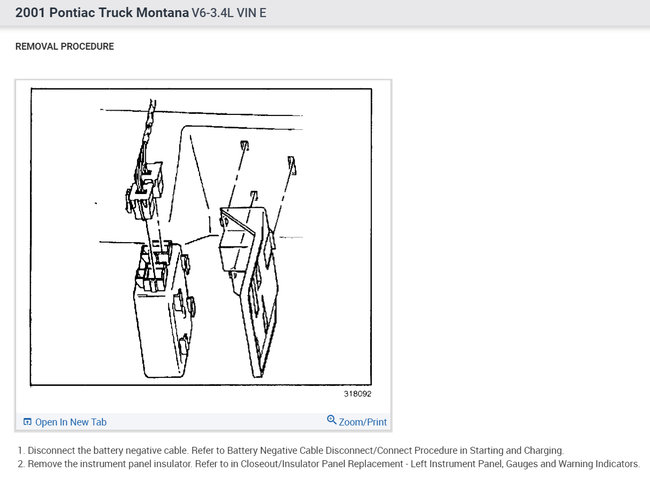 2001 Pontiac Truck Montana V6-3.4L VIN E

REMOVAL PROCEDURE

318092

Open In New Tab

Zoom/Print

1. Disconnect the battery negative cable. Refer to Battery Negative Cable Disconnect/Connect Procedure in Starting and Charging.
2. Remove the instrument panel insulator. Refer to in Closeout/Insulator Panel Replacement - Left Instrument Panel, Gauges and Warning Indicators.