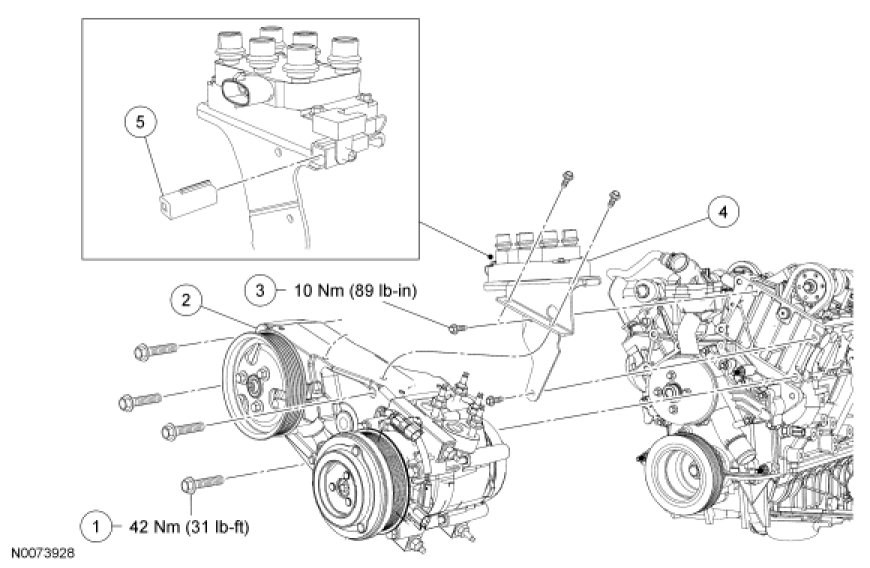 5

4

3 10 Nm (89 lb-in)

2

1 42 Nm (31 lb-ft)

N0073928