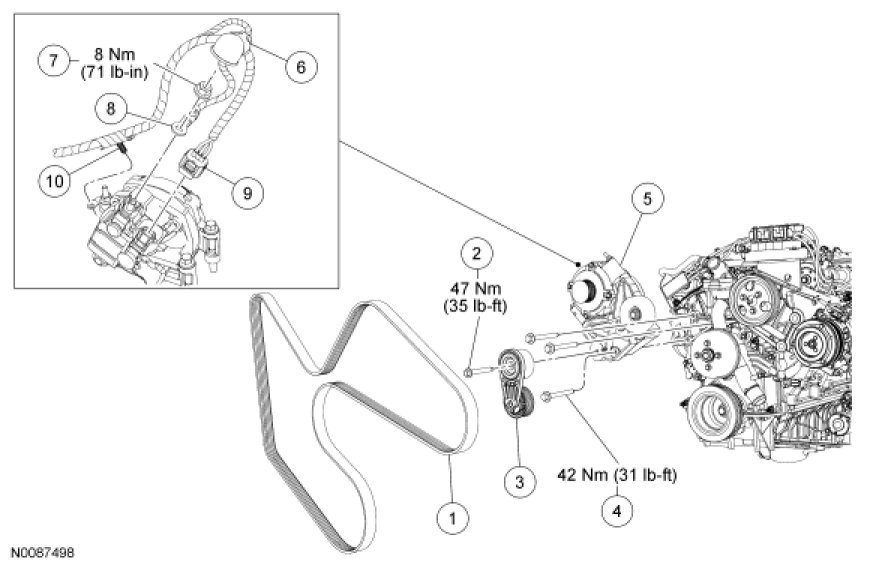 7
8 Nm
(71 lb-in)
6
8
10
9
5
2
47 Nm
(35 lb-ft)
3
42 Nm (31 lb-ft)
4
1
N0087498