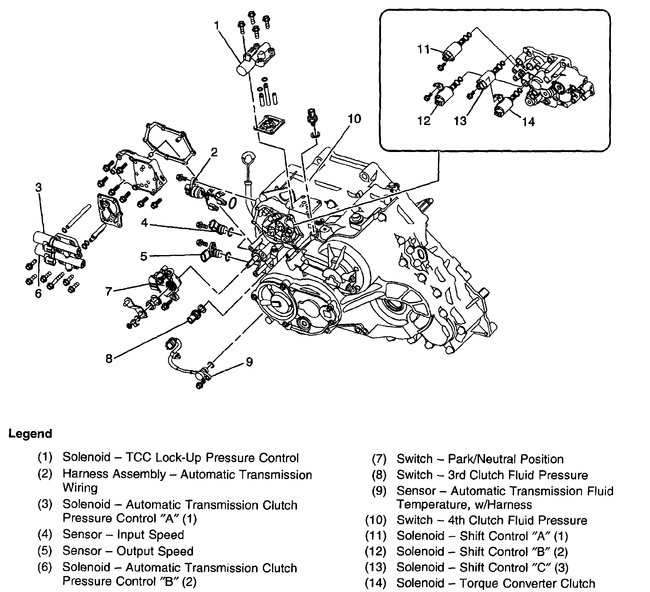 1
2
3
4
5
6
7
8
9
10
11
12
13
14

Legend

(1) Solenoid – TCC Lock-Up Pressure Control
(2) Harness Assembly – Automatic Transmission Wiring
(3) Solenoid – Automatic Transmission Clutch Pressure Control "A" (1)
(4) Sensor – Input Speed
(5) Sensor – Output Speed
(6) Solenoid – Automatic Transmission Clutch Pressure Control "B" (2)

(7) Switch – Park/Neutral Position
(8) Switch – 3rd Clutch Fluid Pressure
(9) Sensor – Automatic Transmission Fluid Temperature, w/Harness
(10) Switch – 4th Clutch Fluid Pressure
(11) Solenoid – Shift Control "A" (1)
(12) Solenoid – Shift Control "B" (2)
(13) Solenoid – Shift Control "C" (3)
(14) Solenoid – Torque Converter Clutch