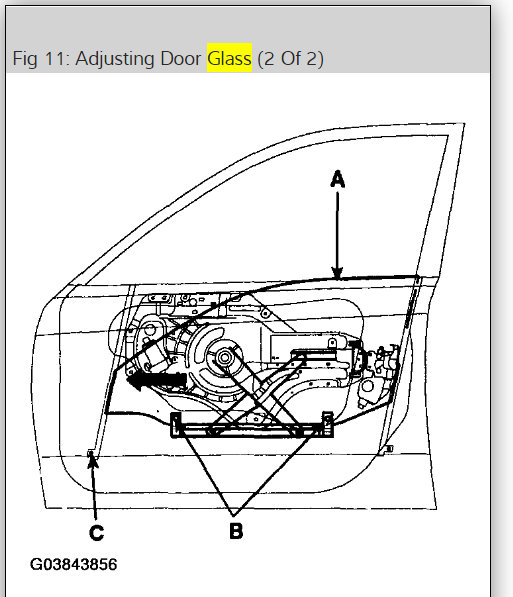 Fig 11: Adjusting Door Glass (2 Of 2)

A

C

B

G03843856