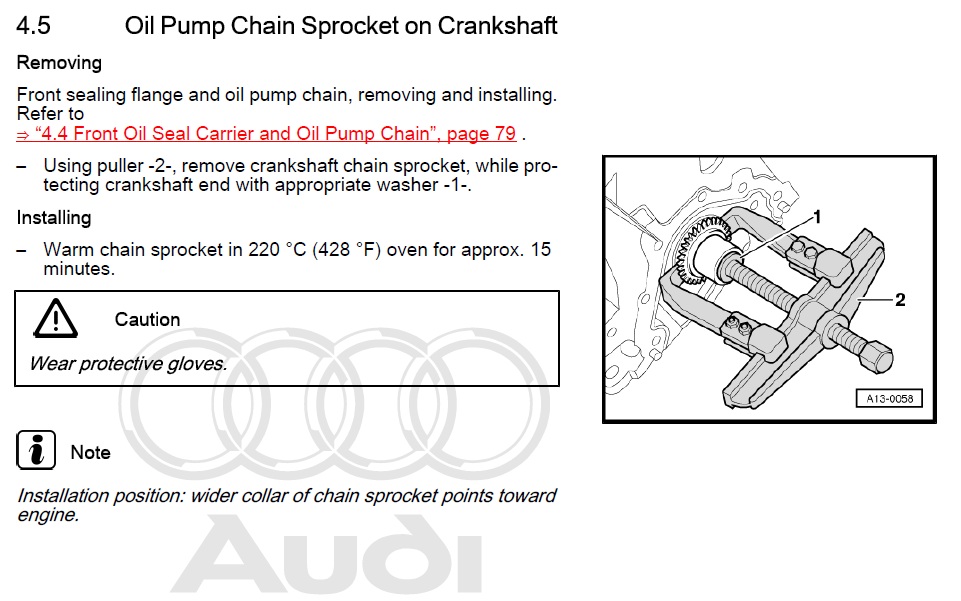 4.5 Oil Pump Chain Sprocket on Crankshaft

Removing

Front sealing flange and oil pump chain, removing and installing. Refer to
⇒ “4.4 Front Oil Seal Carrier and Oil Pump Chain”, page 79 .

– Using puller -2-, remove crankshaft chain sprocket, while protecting crankshaft end with appropriate washer -1-.

Installing

– Warm chain sprocket in 220 °C (428 °F) oven for approx. 15 minutes.

Caution

Wear protective gloves.

Note

Installation position: wider collar of chain sprocket points toward engine.

1
2
A13-0058

Audi