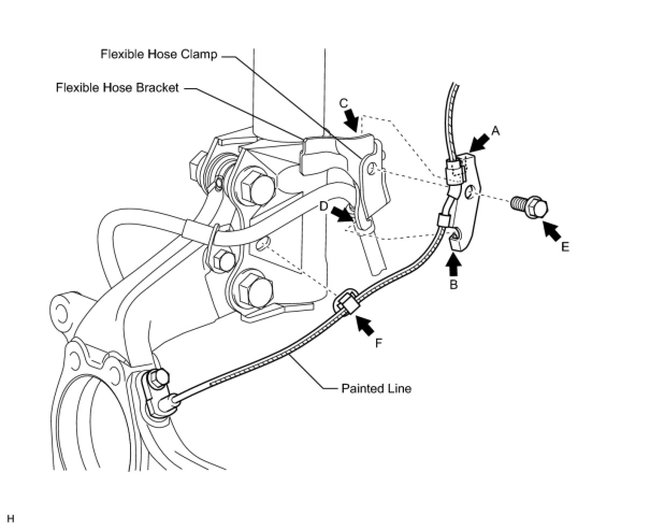 Flexible Hose Clamp
Flexible Hose Bracket
C
A
D
E
B
F
Painted Line
H