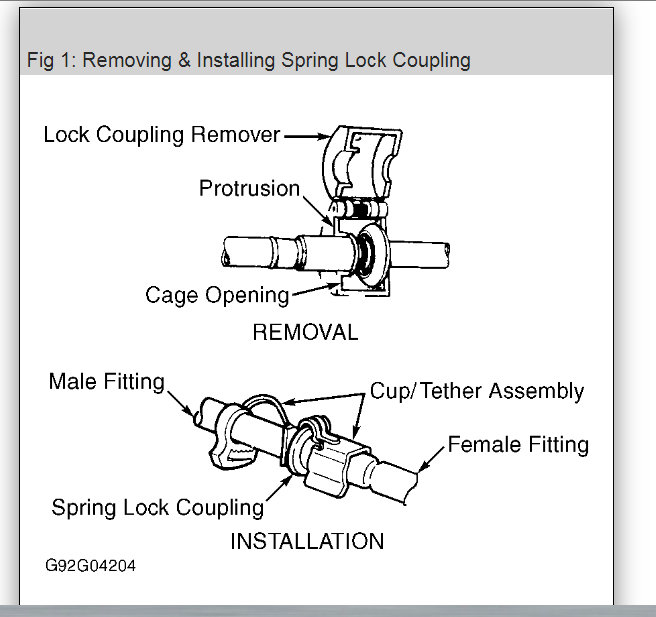 Fig 1: Removing & Installing Spring Lock Coupling

Lock Coupling Remover

Protrusion

Cage Opening

REMOVAL

Male Fitting

Cup/Tether Assembly

Female Fitting

Spring Lock Coupling

INSTALLATION

G92G04204