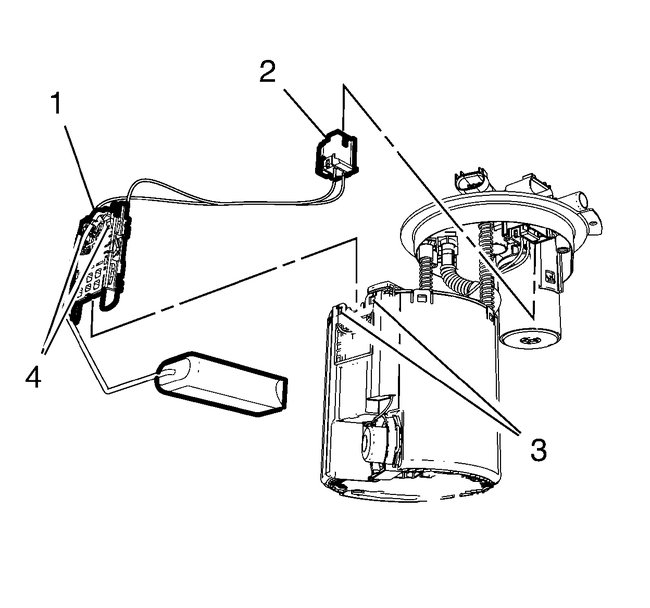 2
1
4
3