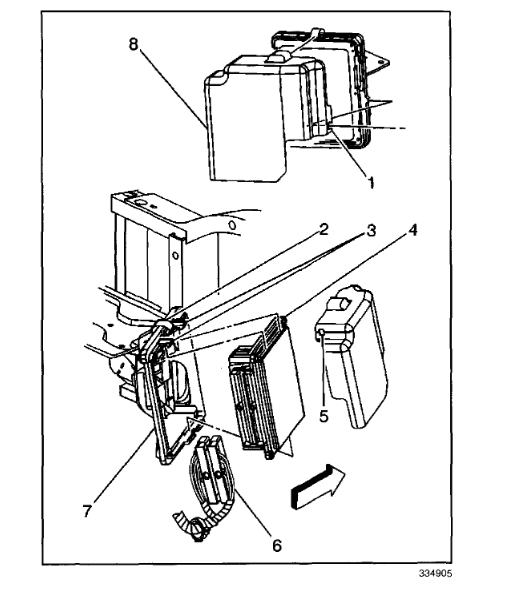 8
1
2
3
4
5
7
6
334905