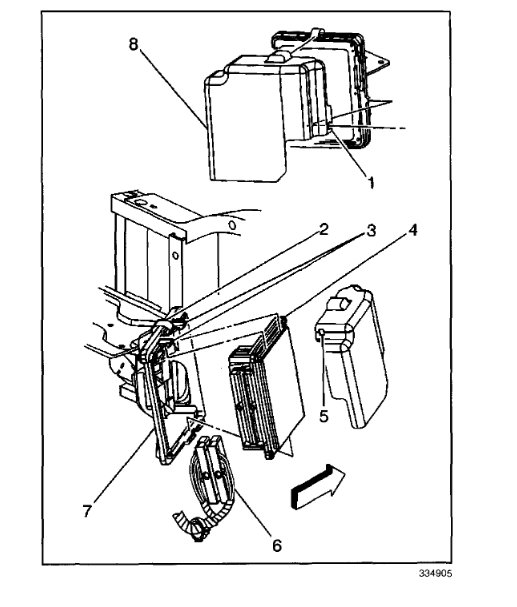 8
1
2
3
4
5
7
6
334905