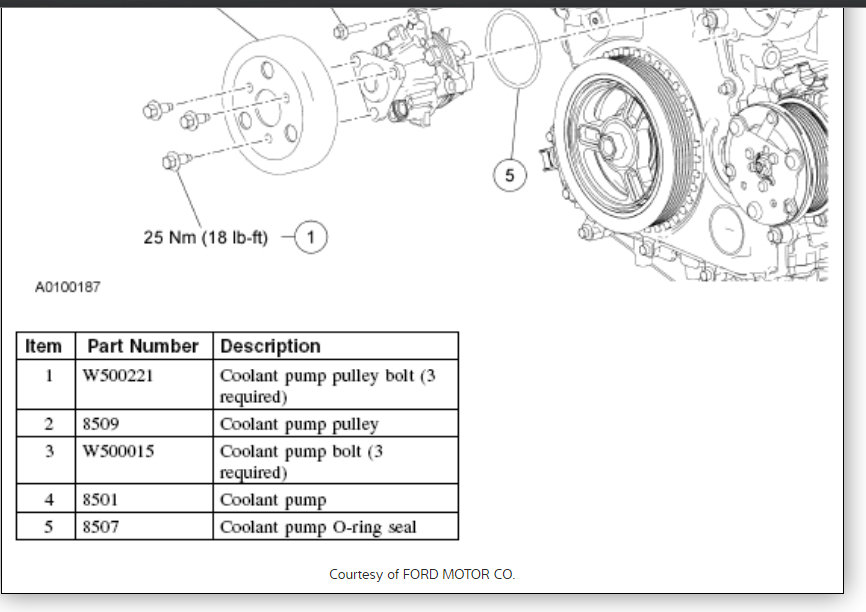 5

25 Nm (18 lb-ft) 1

A0100187

| Item | Part Number | Description |
|---|---|---|
| 1 | W500221 | Coolant pump pulley bolt (3 required) |
| 2 | 8509 | Coolant pump pulley |
| 3 | W500015 | Coolant pump bolt (3 required) |
| 4 | 8501 | Coolant pump |
| 5 | 8507 | Coolant pump O-ring seal |

Courtesy of FORD MOTOR CO.