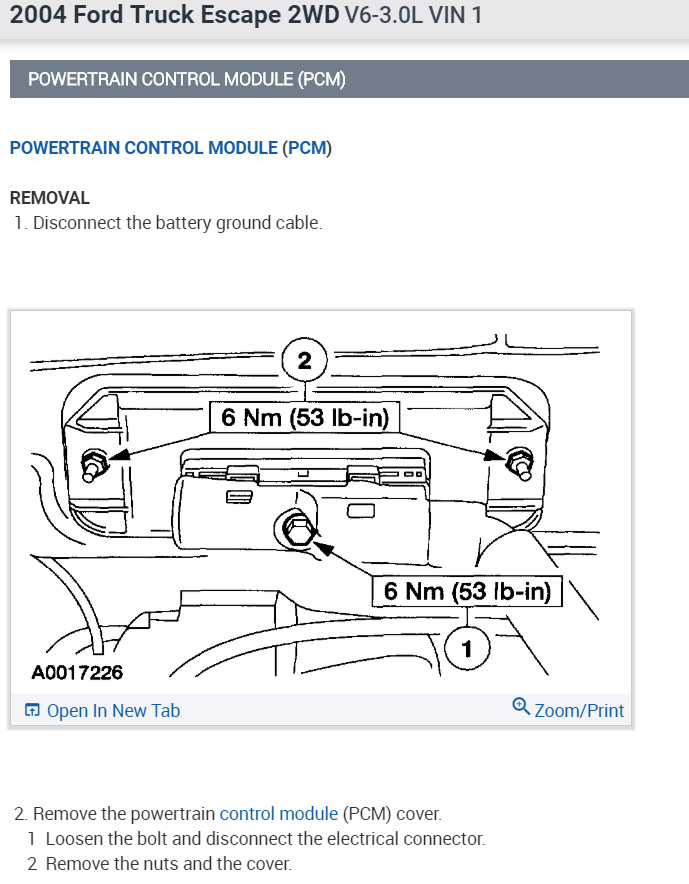 2004 Ford Truck Escape 2WD V6-3.0L VIN 1

POWERTRAIN CONTROL MODULE (PCM)

POWERTRAIN CONTROL MODULE (PCM)

REMOVAL
1. Disconnect the battery ground cable.

2

6 Nm (53 lb-in)

6 Nm (53 lb-in)

1

A0017226

Open In New Tab

Zoom/Print

2. Remove the powertrain control module (PCM) cover.
1 Loosen the bolt and disconnect the electrical connector.
2 Remove the nuts and the cover.