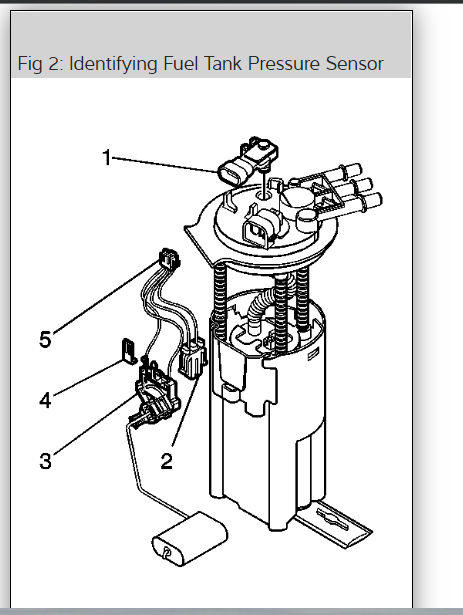 Fig 2: Identifying Fuel Tank Pressure Sensor

1

5

4

3

2