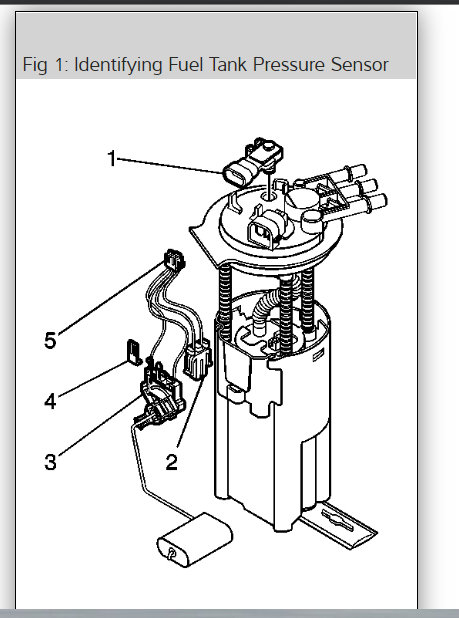 Fig 1: Identifying Fuel Tank Pressure Sensor

1
5
4
3
2