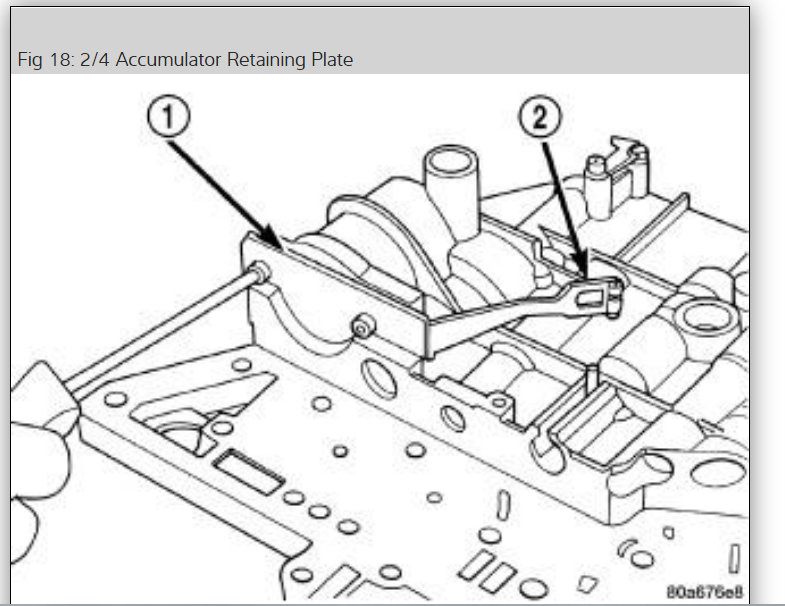 Fig 18: 2/4 Accumulator Retaining Plate

1

2

80a676e8