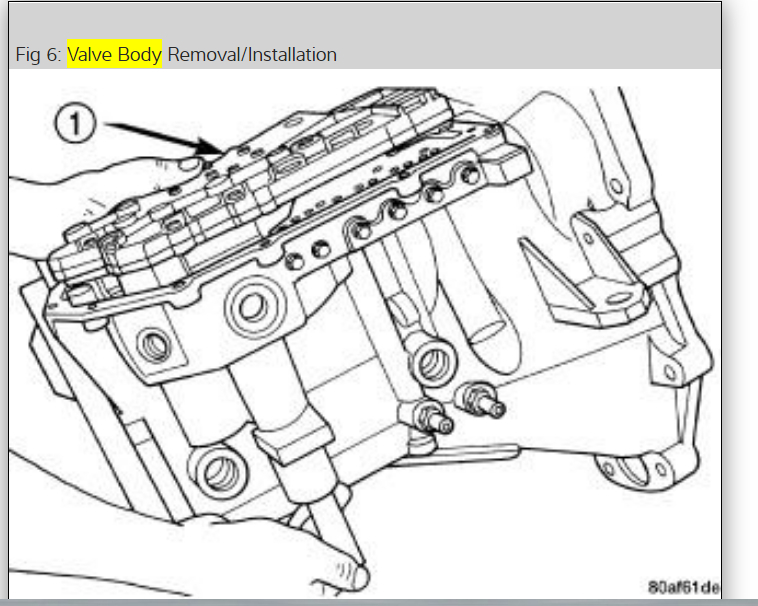 Fig 6: Valve Body Removal/Installation

1

80af61de