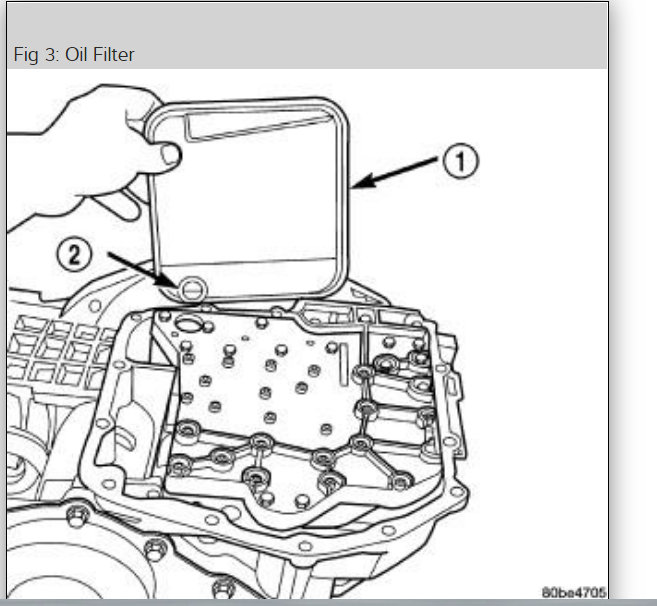 Fig 3: Oil Filter

1

2

80be4705