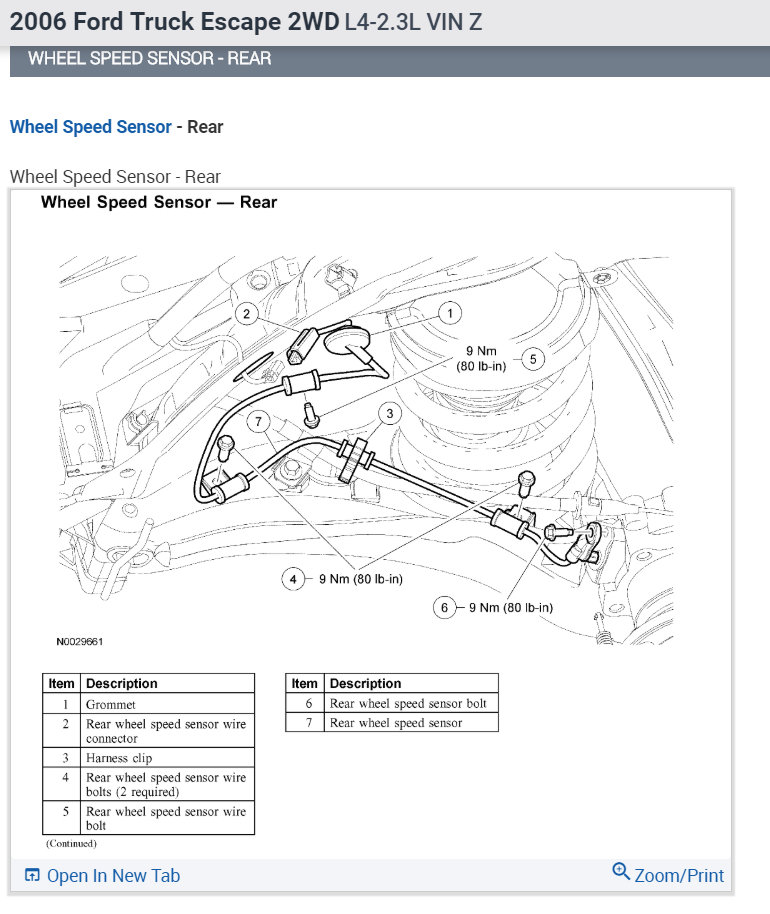 2006 Ford Truck Escape 2WD L4-2.3L VIN Z

WHEEL SPEED SENSOR - REAR

Wheel Speed Sensor - Rear

Wheel Speed Sensor - Rear

Wheel Speed Sensor — Rear

2
1
9 Nm (80 lb-in)
5
7
3
4 9 Nm (80 lb-in)
6 9 Nm (80 lb-in)

N0029661

| Item | Description |
|---|---|
| 1 | Grommet |
| 2 | Rear wheel speed sensor wire connector |
| 3 | Harness clip |
| 4 | Rear wheel speed sensor wire bolts (2 required) |
| 5 | Rear wheel speed sensor wire bolt |

(Continued)

| Item | Description |
|---|---|
| 6 | Rear wheel speed sensor bolt |
| 7 | Rear wheel speed sensor |

Open In New Tab

Zoom/Print