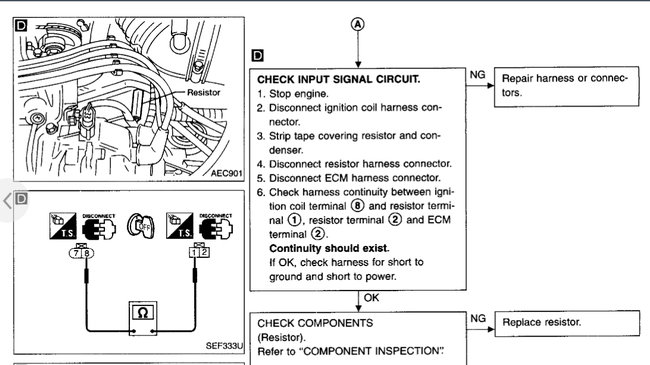 D

Resistor

AEC901

D

T.S. DISCONNECT OFF T.S. DISCONNECT

7 8 1 2

Ω

SEF333U

A

D

CHECK INPUT SIGNAL CIRCUIT.
1. Stop engine.
2. Disconnect ignition coil harness connector.
3. Strip tape covering resistor and condenser.
4. Disconnect resistor harness connector.
5. Disconnect ECM harness connector.
6. Check harness continuity between ignition coil terminal ⑧ and resistor terminal ①, resistor terminal ② and ECM terminal ②.
Continuity should exist.
If OK, check harness for short to ground and short to power.

NG

Repair harness or connectors.

OK

CHECK COMPONENTS
(Resistor).
Refer to "COMPONENT INSPECTION".

NG

Replace resistor.