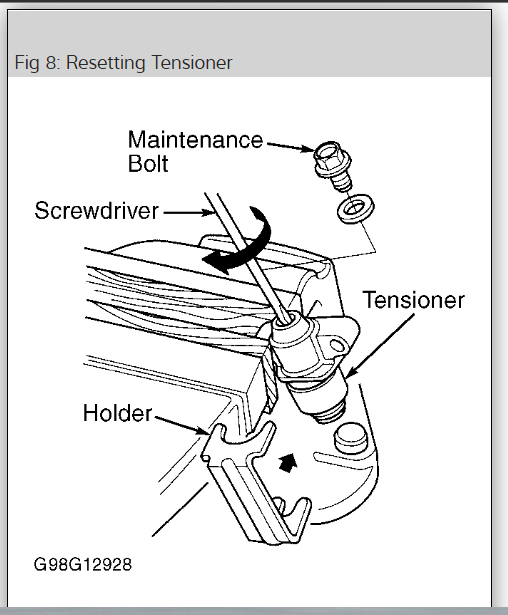 Fig 8: Resetting Tensioner

Maintenance Bolt

Screwdriver

Tensioner

Holder

G98G12928