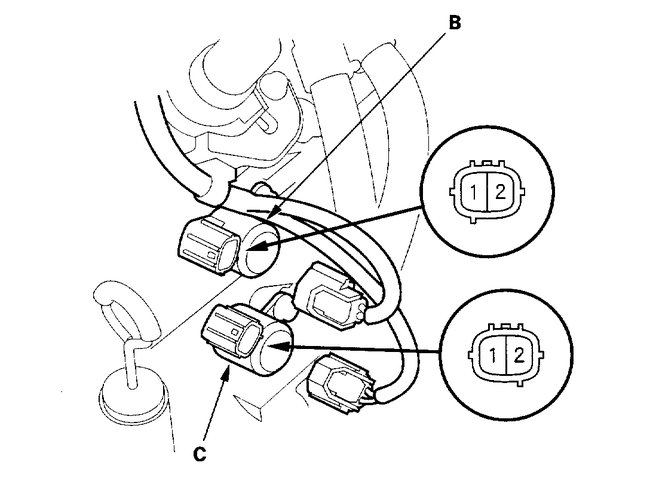 B

1 2

1 2

C